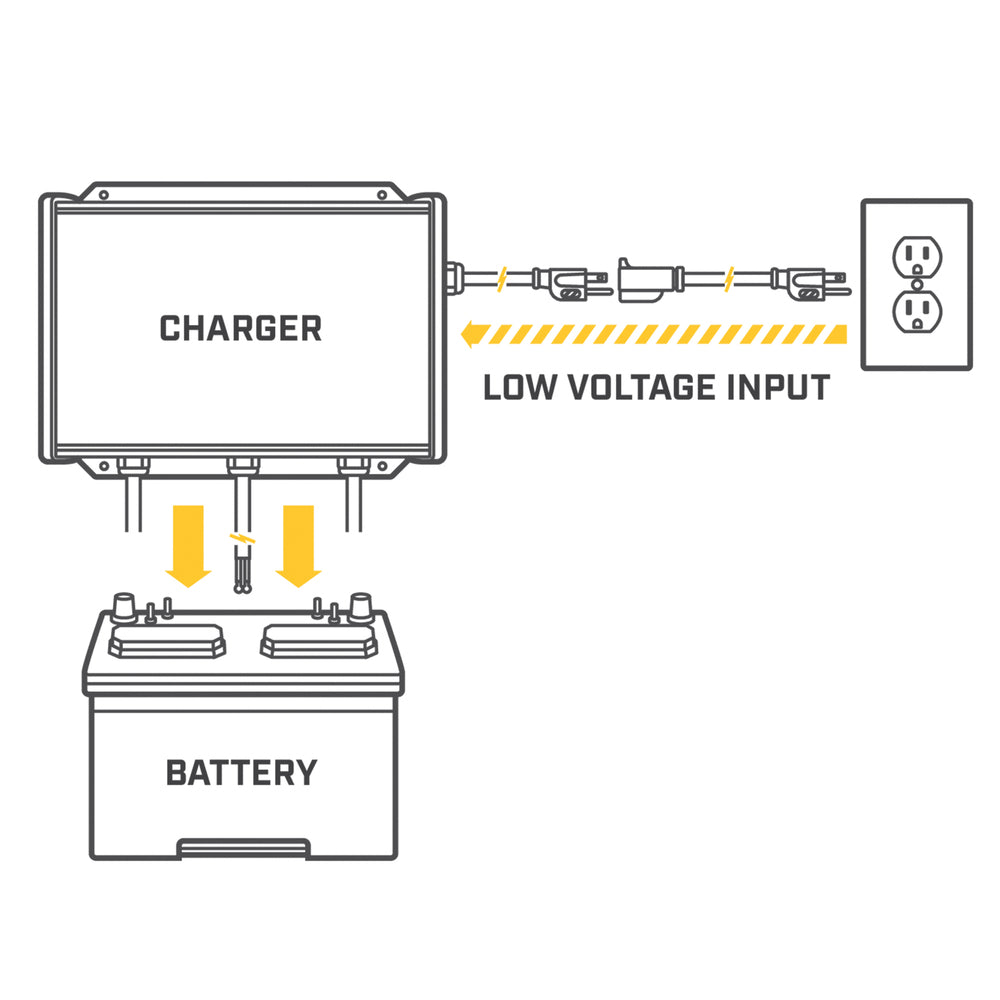 CHARGER

LOW VOLTAGE INPUT

BATTERY