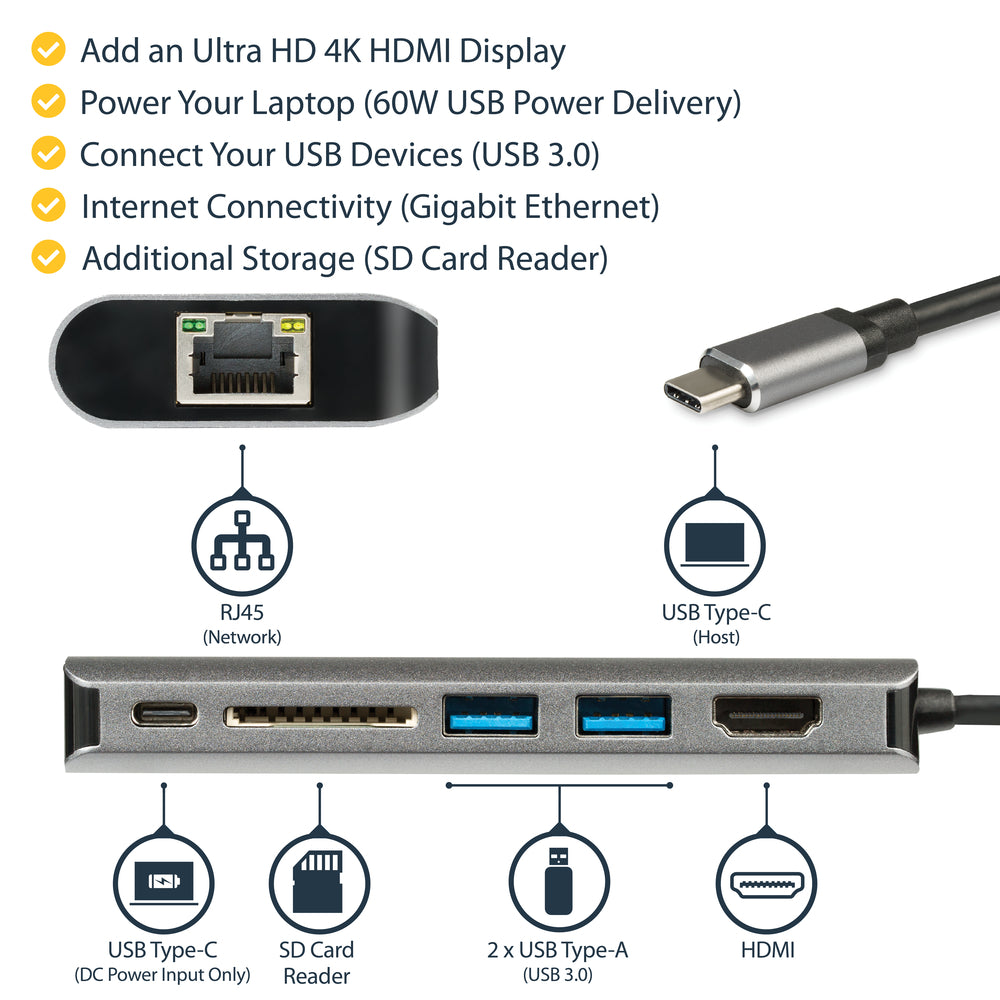 Add an Ultra HD 4K HDMI Display
Power Your Laptop (60W USB Power Delivery)
Connect Your USB Devices (USB 3.0)
Internet Connectivity (Gigabit Ethernet)
Additional Storage (SD Card Reader)

RJ45
(Network)

USB Type-C
(Host)

USB Type-C
(DC Power Input Only)

SD Card
Reader

2 x USB Type-A
(USB 3.0)

HDMI